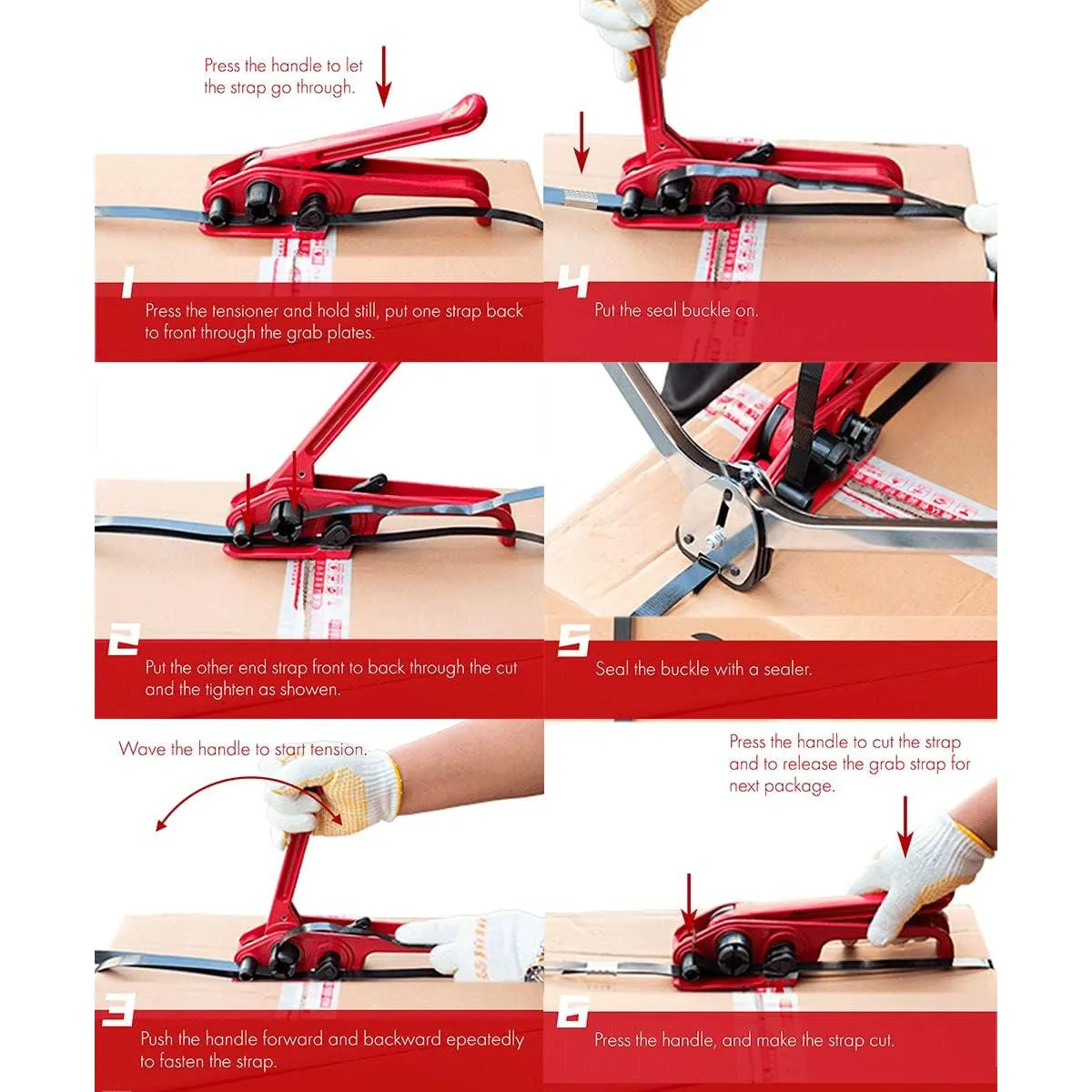 Press the handle to let the strap go through.

1

Press the tensioner and hold still, put one strap back to front through the grab plates.

2

Put the other end strap front to back through the cut and the tighten as showen.

Wave the handle to start tension.

3

Push the handle forward and backward epeatedly to fasten the strap.

4

Put the seal buckle on.

5

Seal the buckle with a sealer.

Press the handle to cut the strap and to release the grab strap for next package.

6

Press the handle, and make the strap cut.